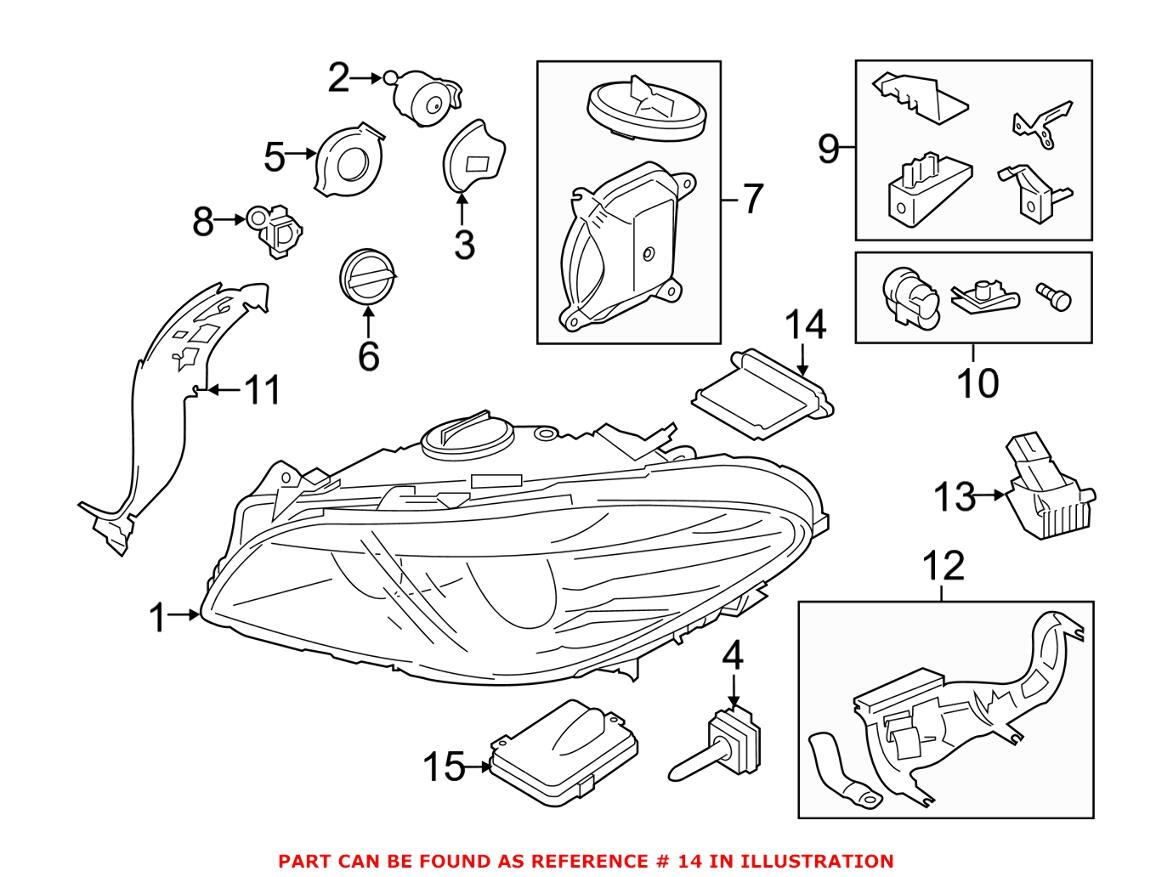 2
5
3
8
6
7
9
10
14
11
13
12
1
4
15
PART CAN BE FOUND AS REFERENCE # 14 IN ILLUSTRATION